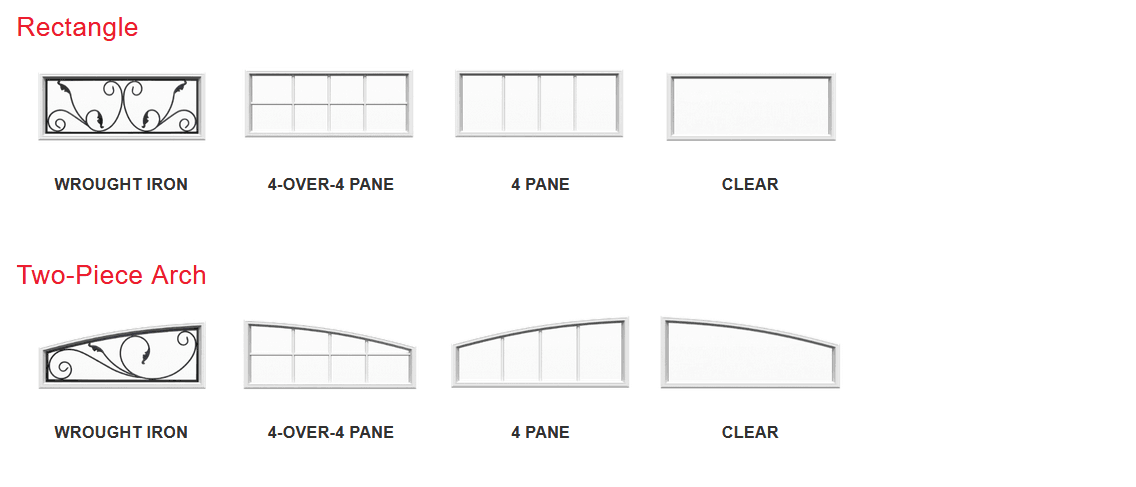 Rectangle

WROUGHT IRON

4-OVER-4 PANE

4 PANE

CLEAR

Two-Piece Arch

WROUGHT IRON

4-OVER-4 PANE

4 PANE

CLEAR